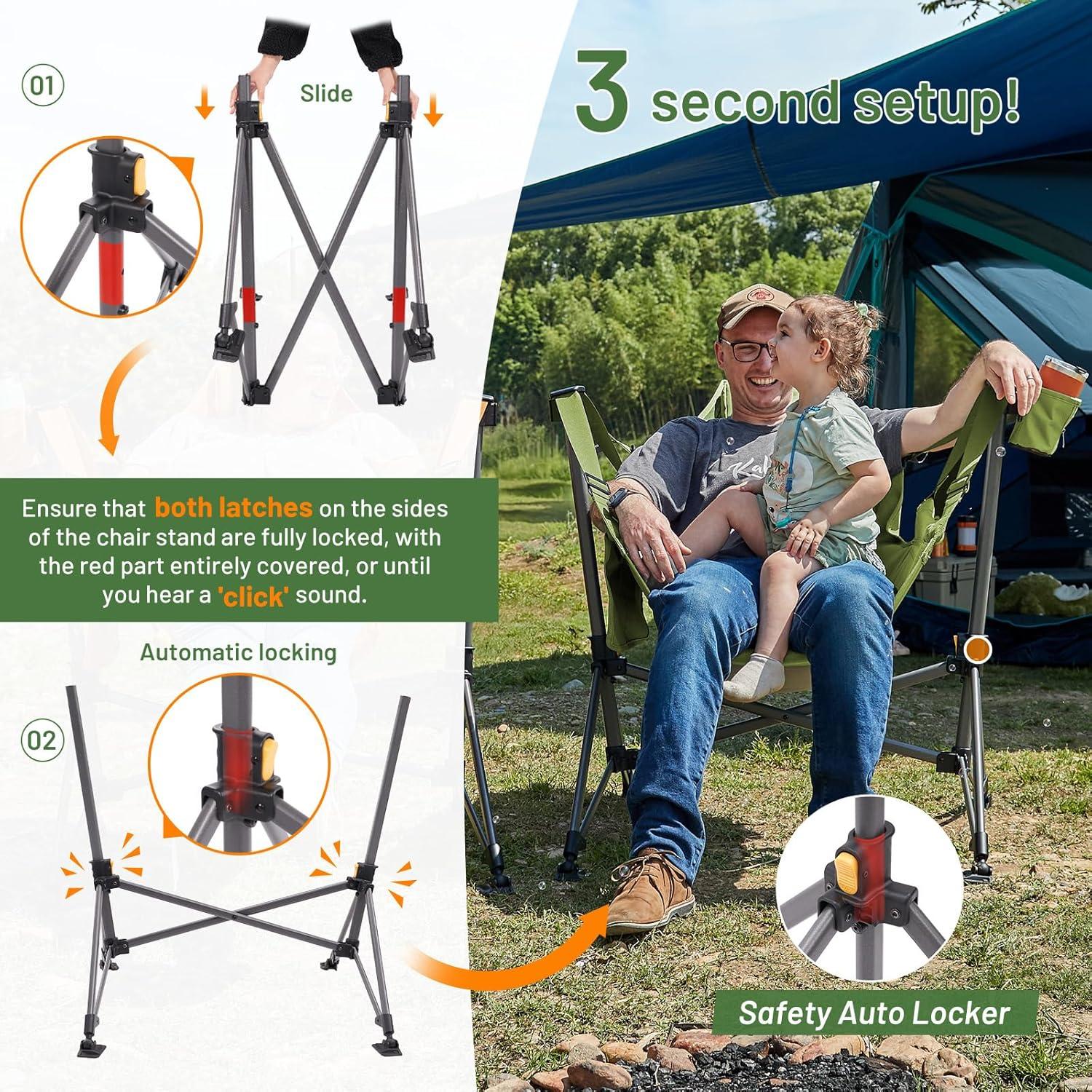 01

Slide

3 second setup!

Ensure that both latches on the sides of the chair stand are fully locked, with the red part entirely covered, or until you hear a 'click' sound.

Automatic locking

02

Safety Auto Locker