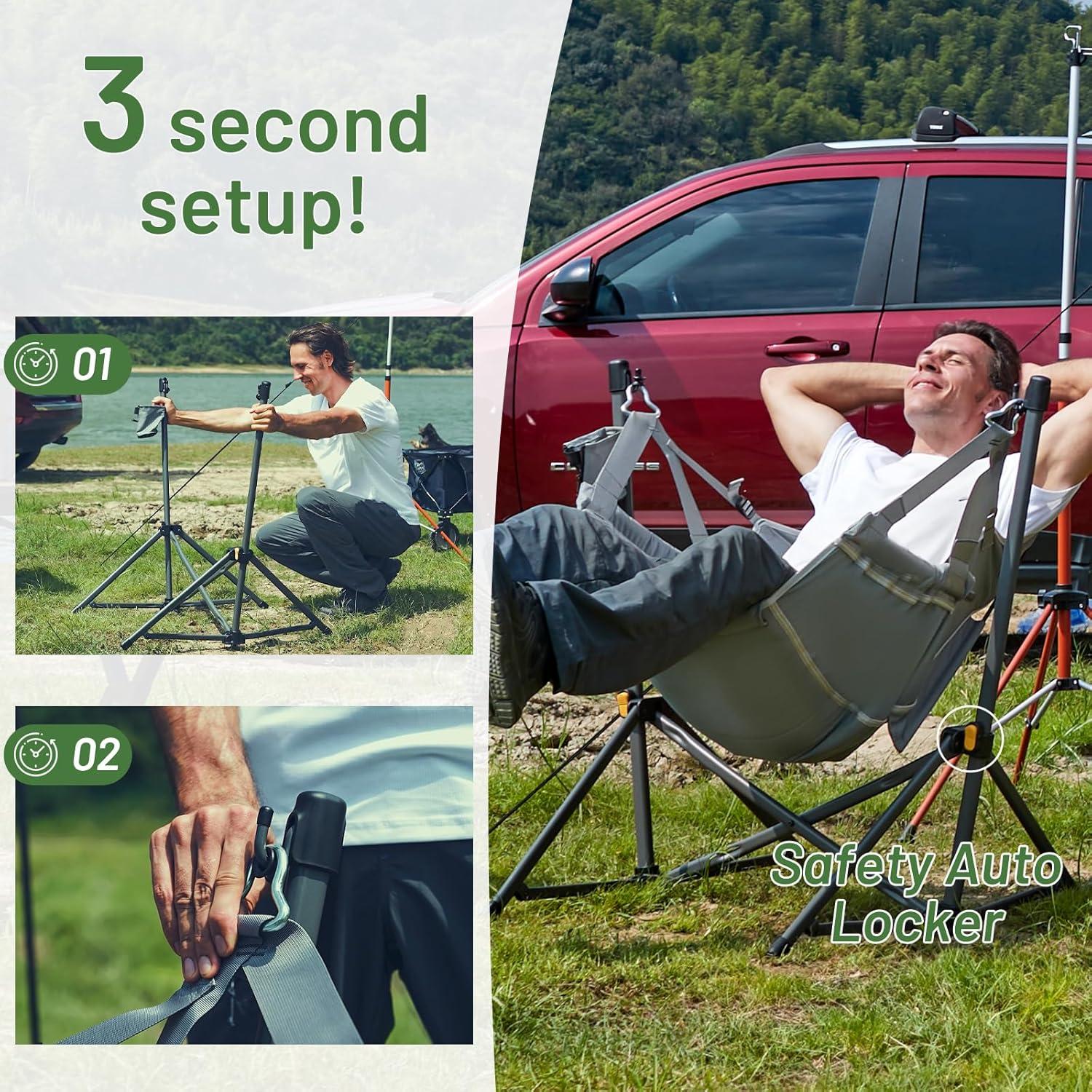 3 second setup!

01

02

Safety Auto Locker