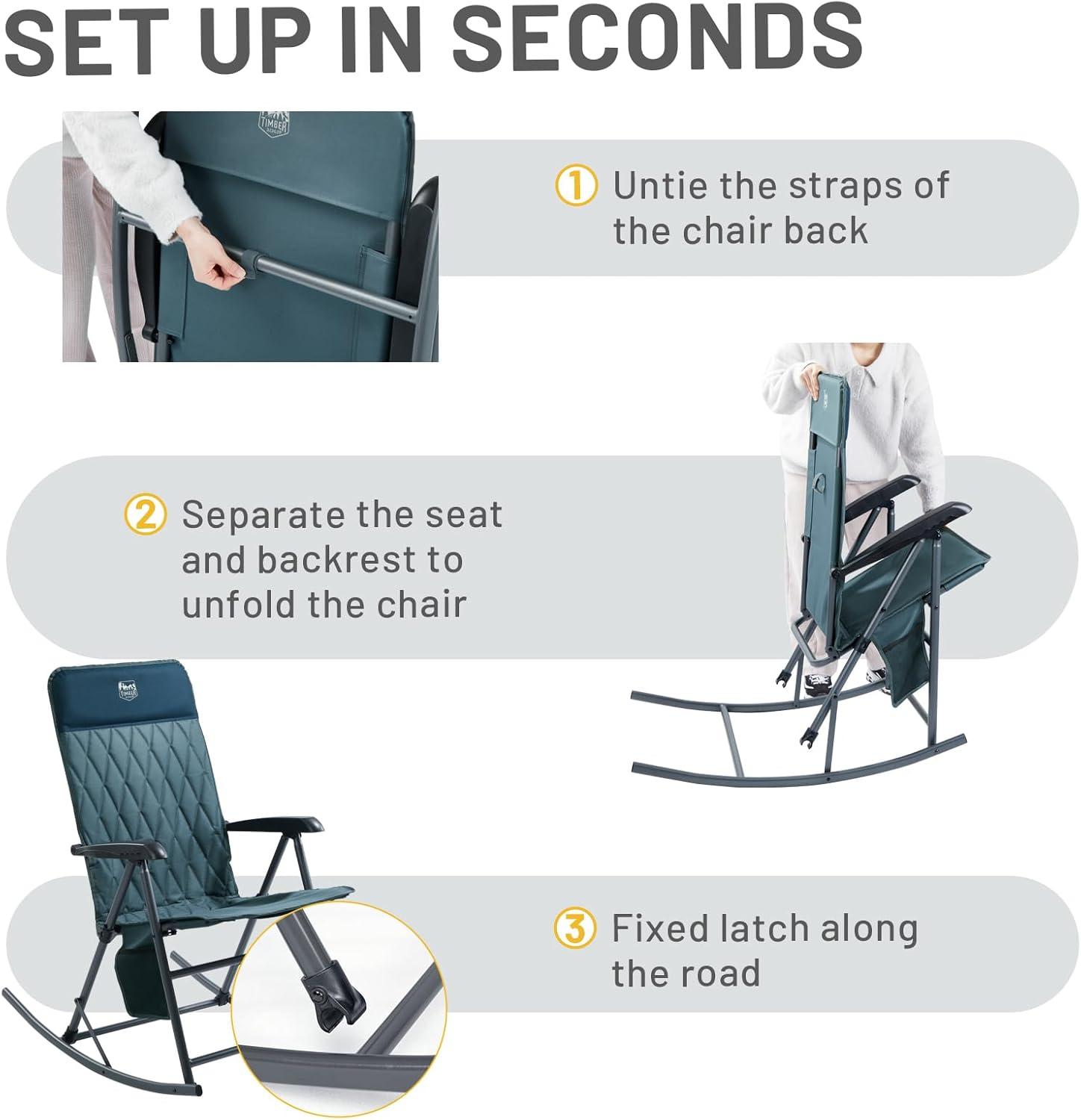 SET UP IN SECONDS

TIMBER RIDGE

① Untie the straps of the chair back

② Separate the seat and backrest to unfold the chair

TIMBER

③ Fixed latch along the road