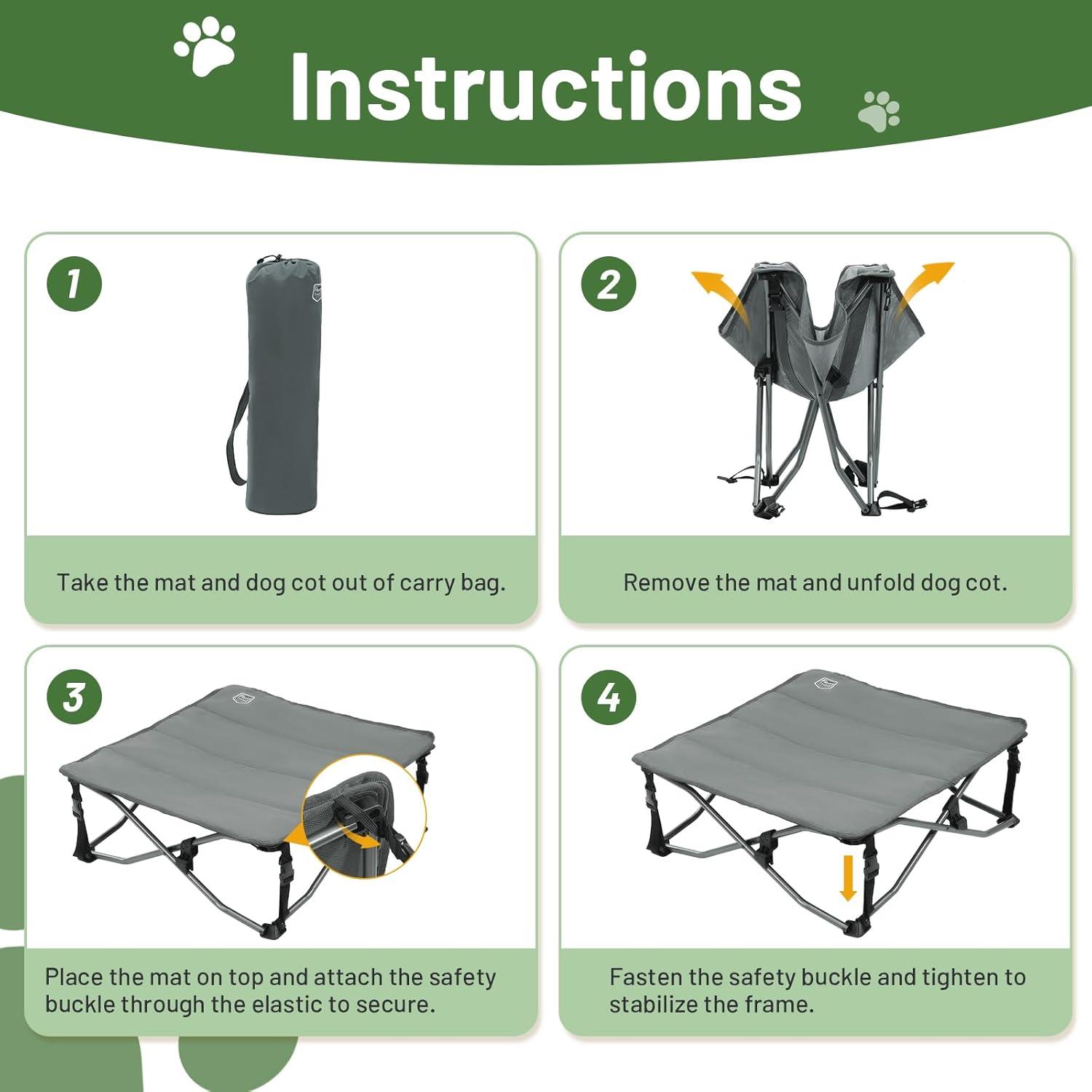 Instructions

1

Take the mat and dog cot out of carry bag.

2

Remove the mat and unfold dog cot.

3

Place the mat on top and attach the safety buckle through the elastic to secure.

4

Fasten the safety buckle and tighten to stabilize the frame.