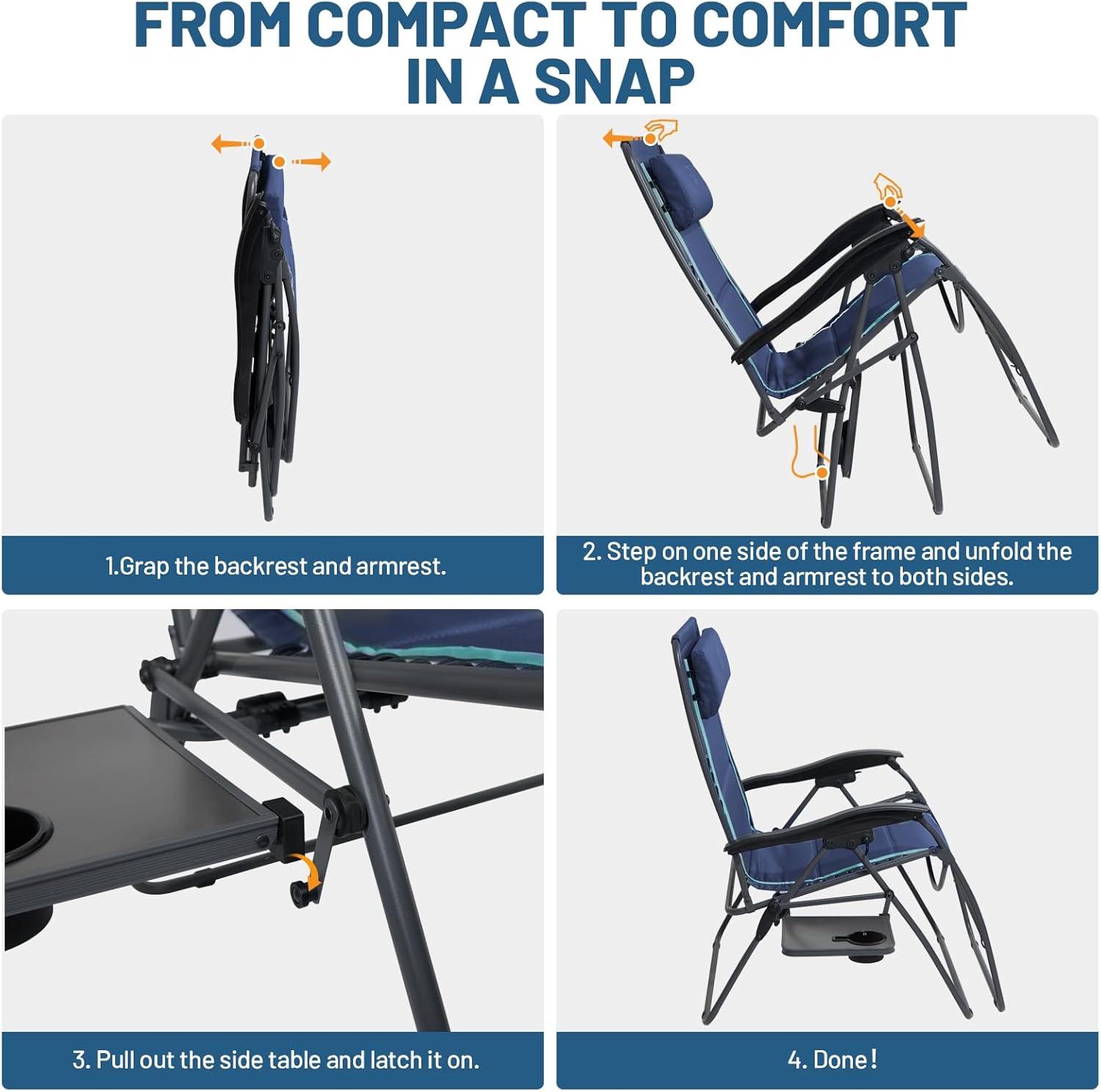 FROM COMPACT TO COMFORT IN A SNAP

1.Grap the backrest and armrest.

2. Step on one side of the frame and unfold the backrest and armrest to both sides.

3. Pull out the side table and latch it on.

4. Done!